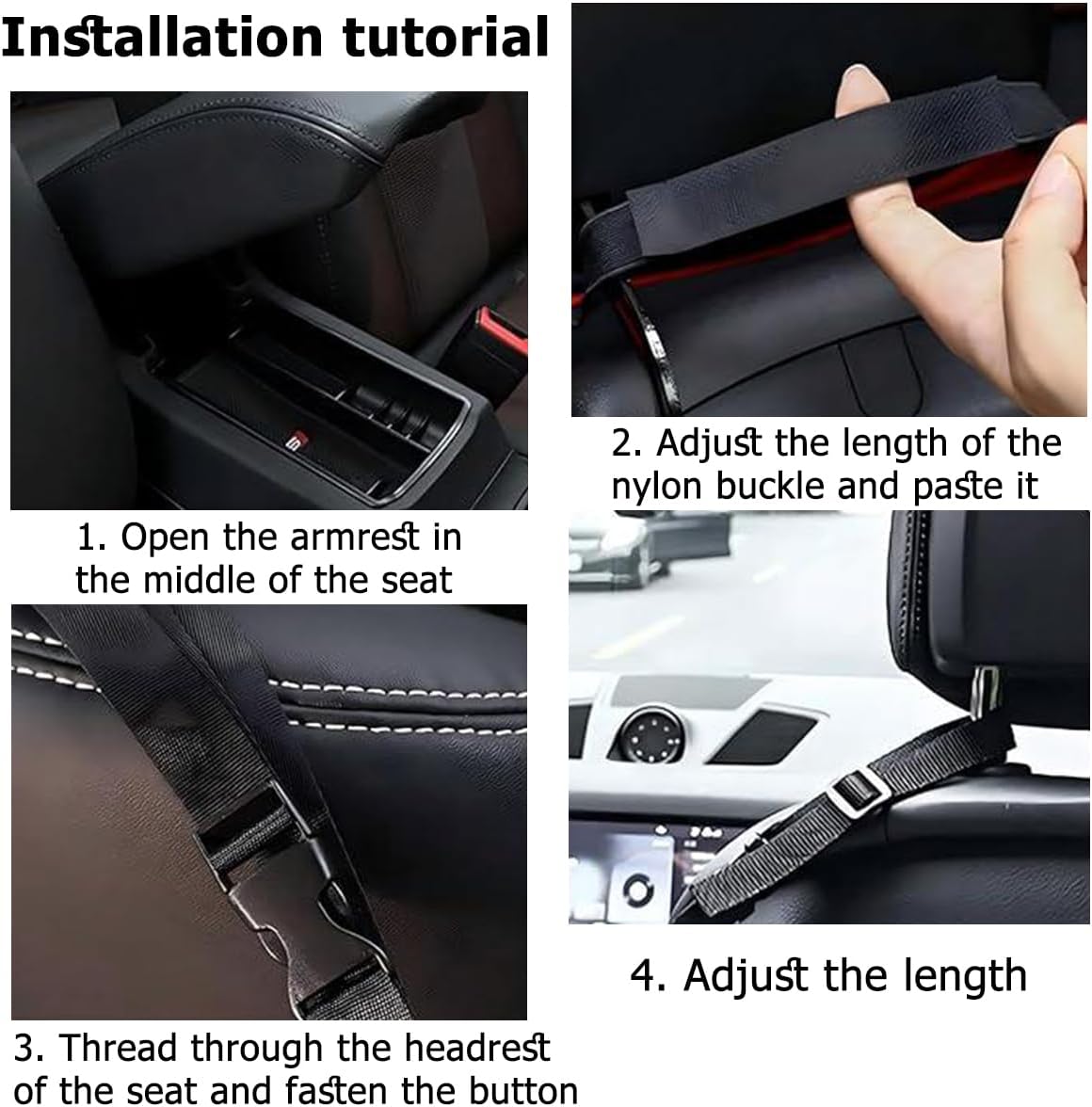 Installation tutorial

1. Open the armrest in the middle of the seat

2. Adjust the length of the nylon buckle and paste it

3. Thread through the headrest of the seat and fasten the button

4. Adjust the length