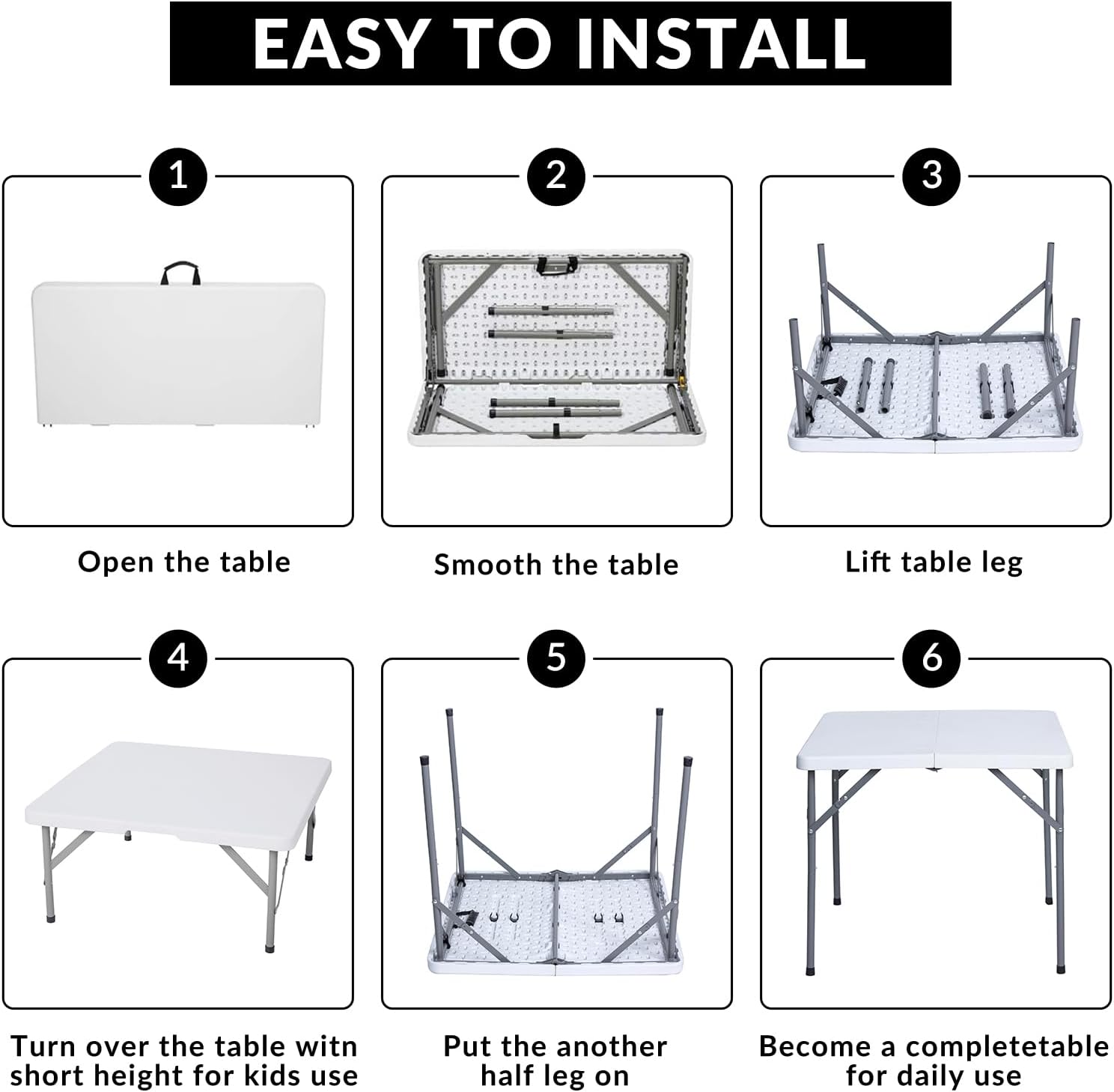 EASY TO INSTALL

1

Open the table

2

Smooth the table

3

Lift table leg

4

Turn over the table witn short height for kids use

5

Put the another half leg on

6

Become a completetable for daily use