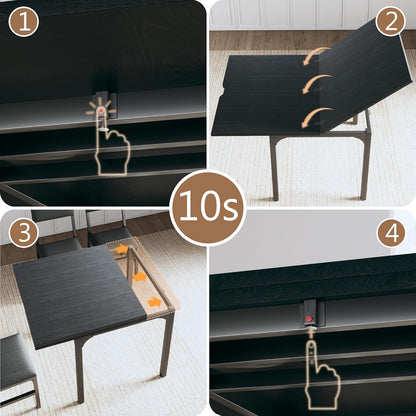 1

2

10s

3

4